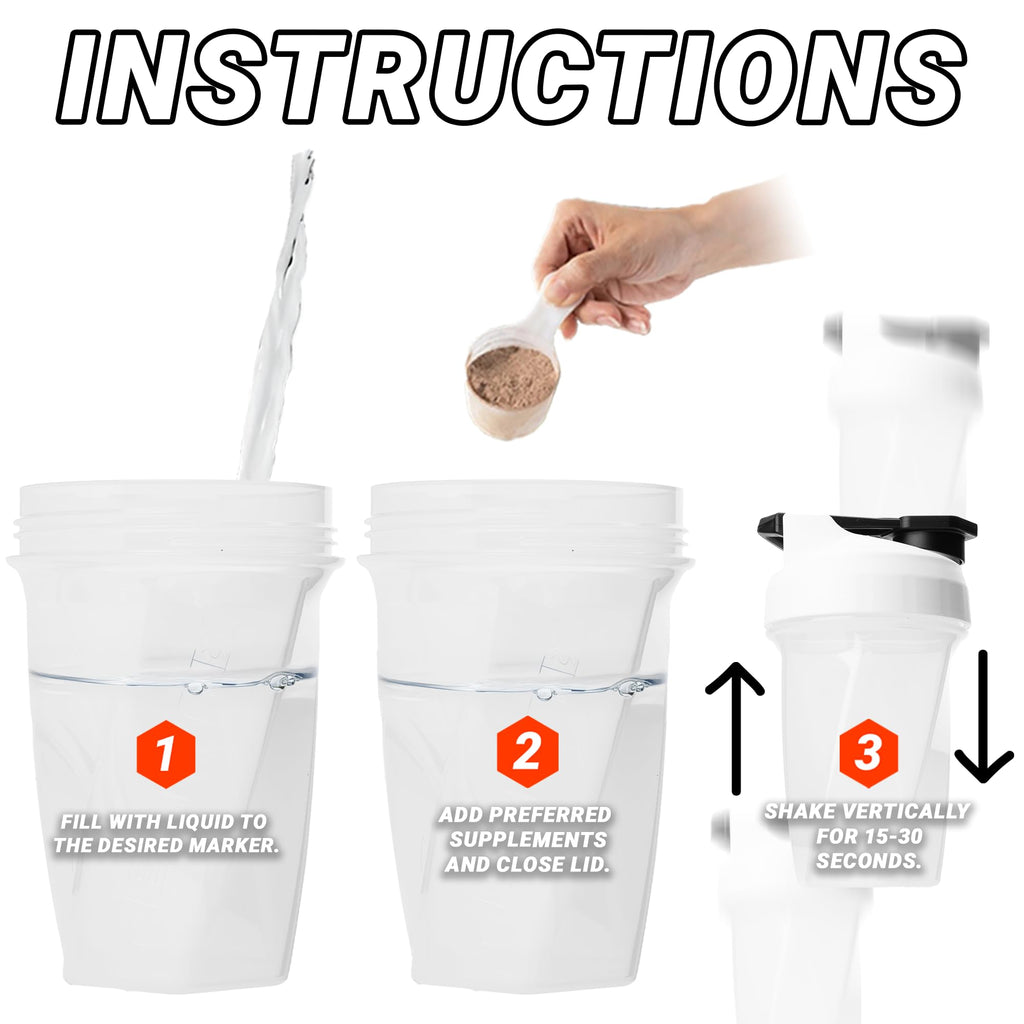 INSTRUCTIONS

1
FILL WITH LIQUID TO THE DESIRED MARKER.

2
ADD PREFERRED SUPPLEMENTS AND CLOSE LID.

3
SHAKE VERTICALLY FOR 15-30 SECONDS.