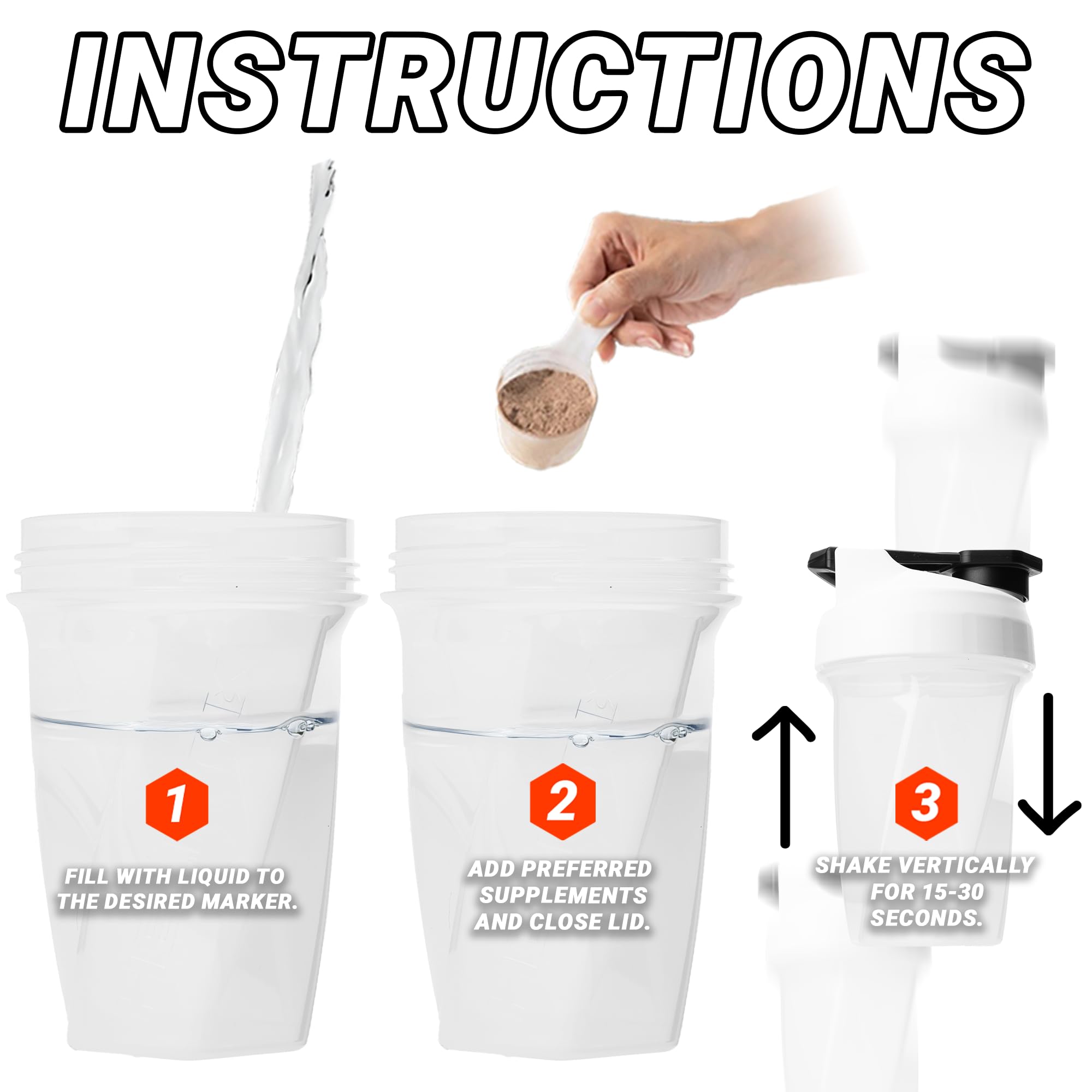 INSTRUCTIONS

1

FILL WITH LIQUID TO THE DESIRED MARKER.

2

ADD PREFERRED SUPPLEMENTS AND CLOSE LID.

3

SHAKE VERTICALLY FOR 15-30 SECONDS.